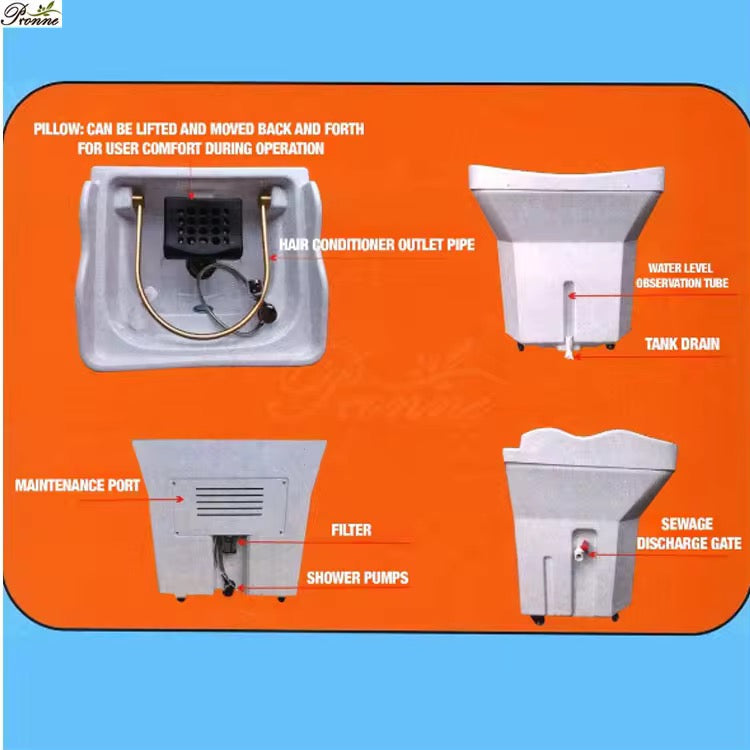 Pronne

PILLOW: CAN BE LIFTED AND MOVED BACK AND FORTH FOR USER COMFORT DURING OPERATION

HAIR CONDITIONER OUTLET PIPE

WATER LEVEL OBSERVATION TUBE

TANK DRAIN

Pronne

MAINTENANCE PORT

FILTER

SHOWER PUMPS

SEWAGE DISCHARGE GATE